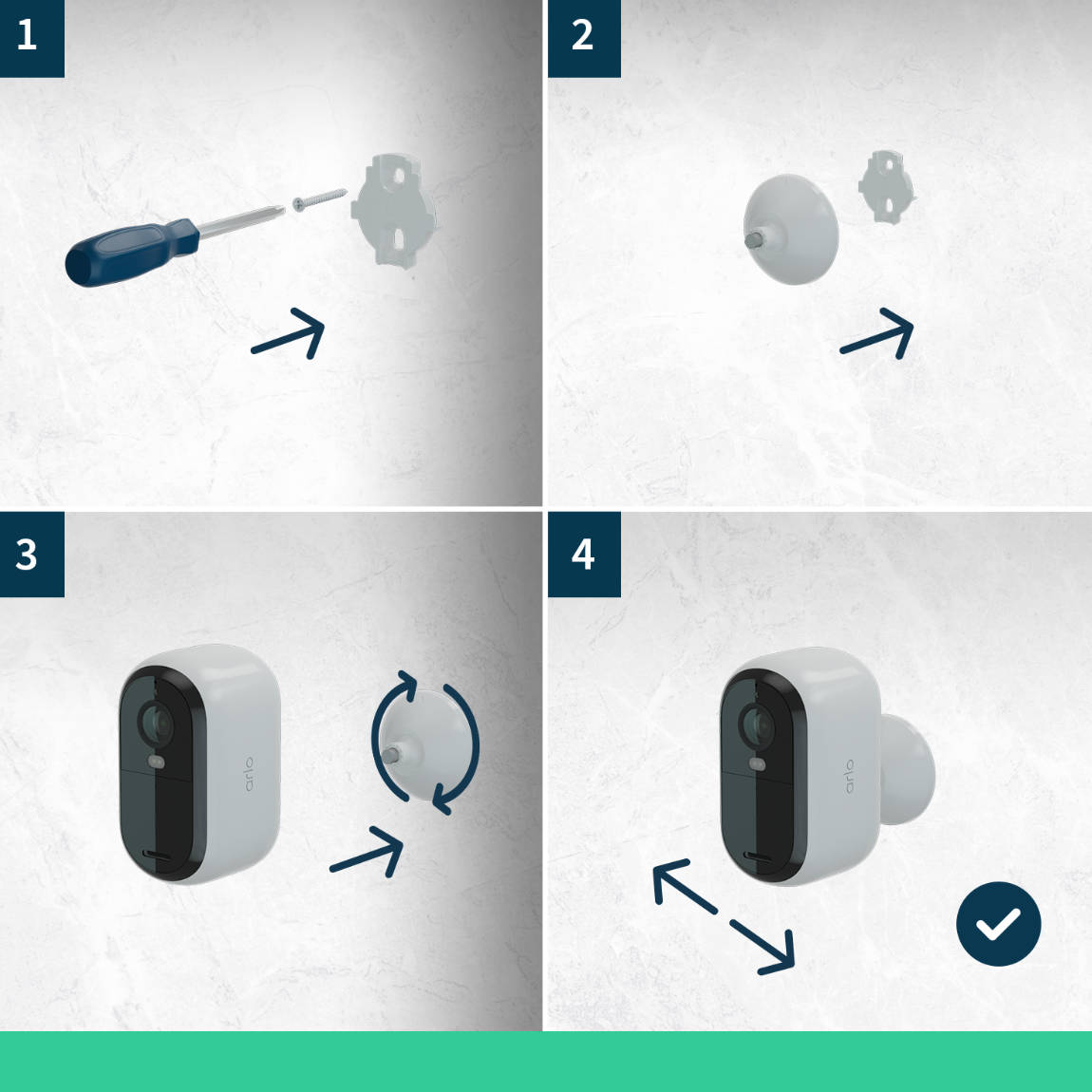 1

2

3

arlo

4

arlo