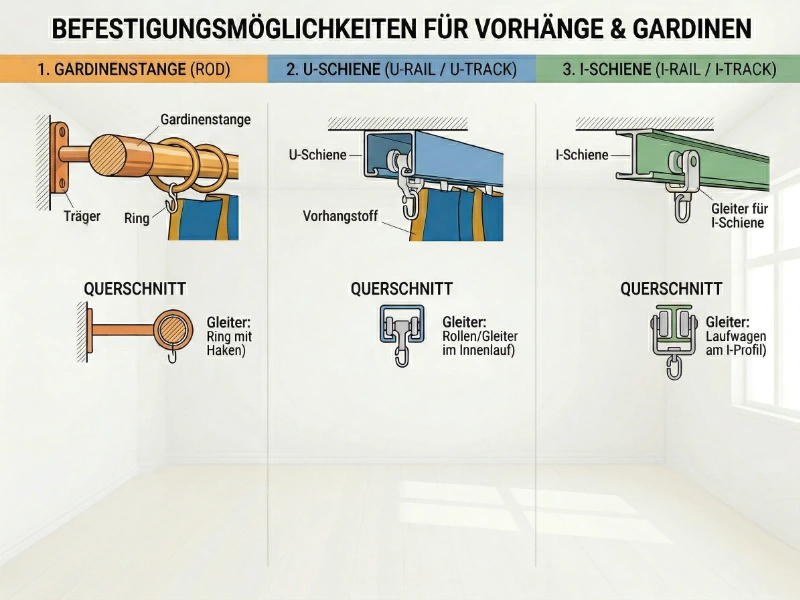 BEFESTIGUNGSMÖGLICHKEITEN FÜR VORHÄNGE & GARDINEN

1. GARDINENSTANGE (ROD)

Gardinenstange

Träger

Ring

QUERSCHNITT

Gleiter: Ring mit Haken)

2. U-SCHIENE (U-RAIL / U-TRACK)

U-Schiene

Vorhangstoff

QUERSCHNITT

Gleiter: Rollen/Gleiter im Innenlauf)

3. I-SCHIENE (I-RAIL / I-TRACK)

I-Schiene

Gleiter für I-Schiene

QUERSCHNITT

Gleiter: Laufwagen am I-Profil)